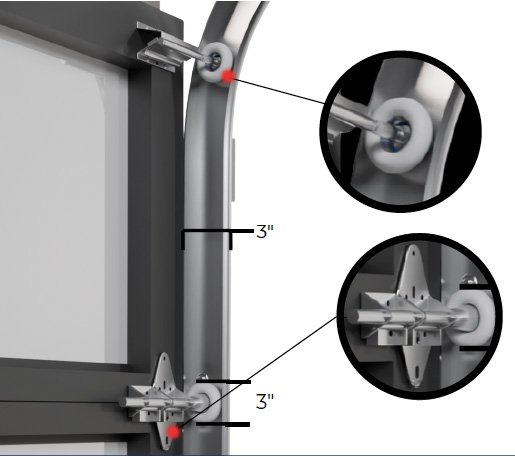 3"

3"